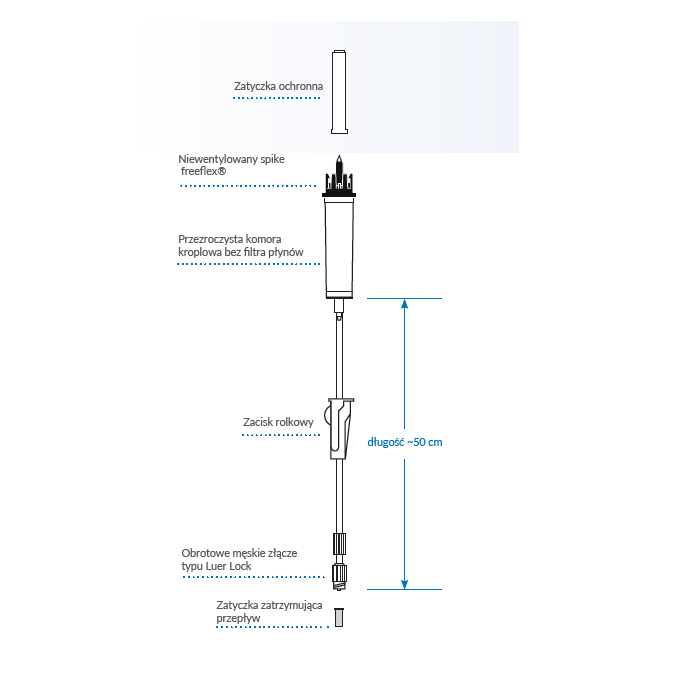 Zatyczka ochronna

Niewentylowany spike freeflex®

Przezroczysta komora kroplowa bez filtra płynów

Zacisk rolkowy

długość ~50 cm

Obrotowe męskie złącze typu Luer Lock

Zatyczka zatrzymująca przepływ