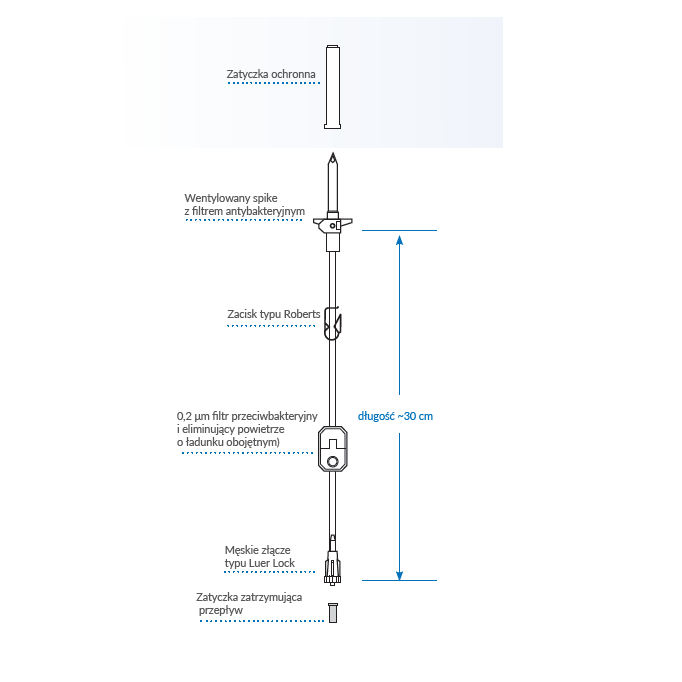 Zatyczka ochronna

Wentylowany spike
z filtrem antybakteryjnym

Zacisk typu Roberts

0,2 µm filtr przeciwbakteryjny
i eliminujący powietrze
o ładunku obojętnym)

długość ~30 cm

Męskie złącze
typu Luer Lock

Zatyczka zatrzymująca
przepływ