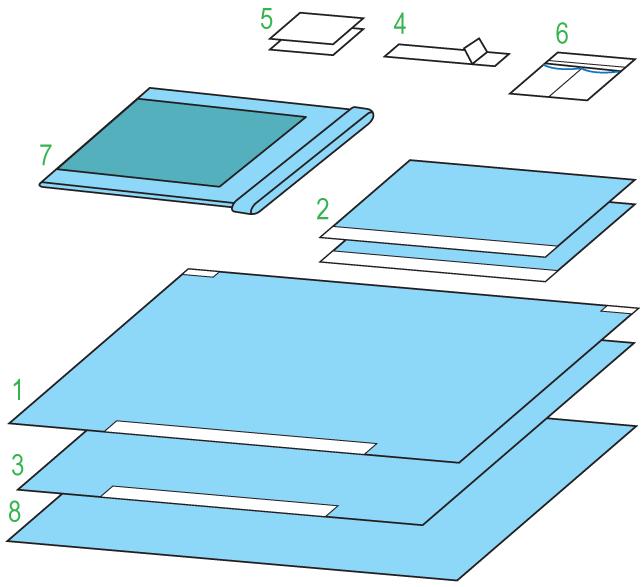 5
4
6
7
2
1
3
8