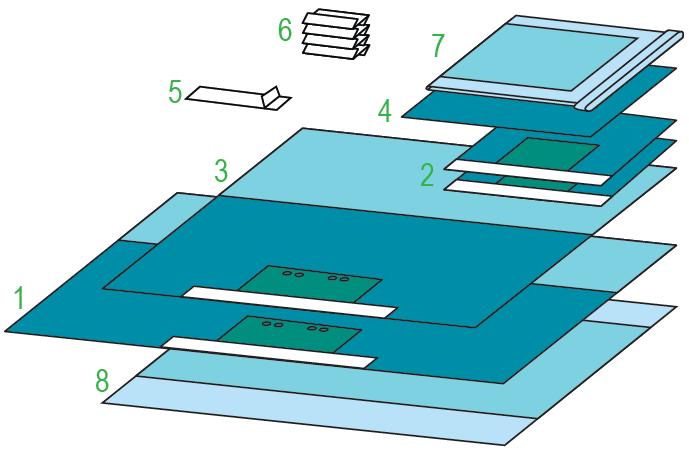 6
7
5
4
3
2
1
8