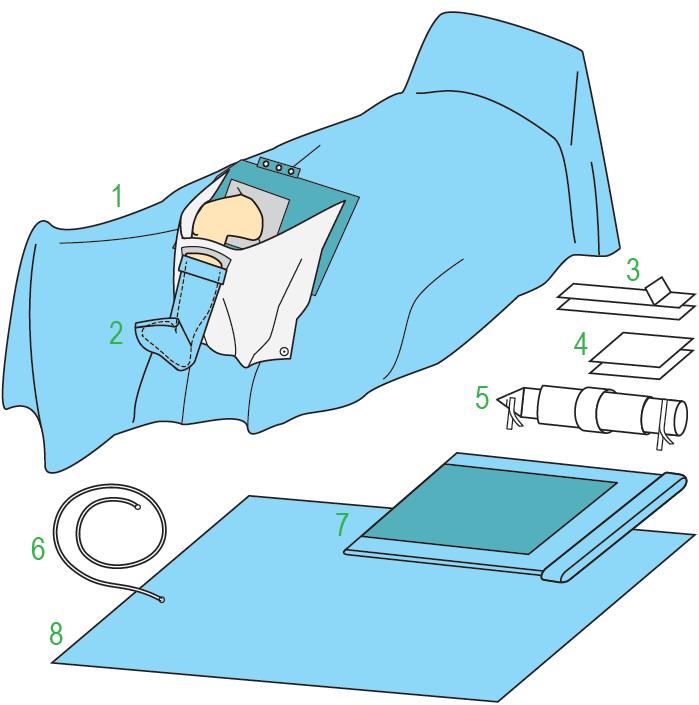 1
2
3
4
5
6
7
8