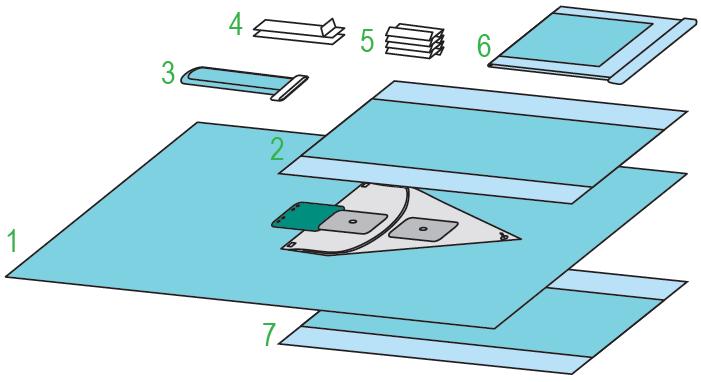 4
5
6
3
2
1
7