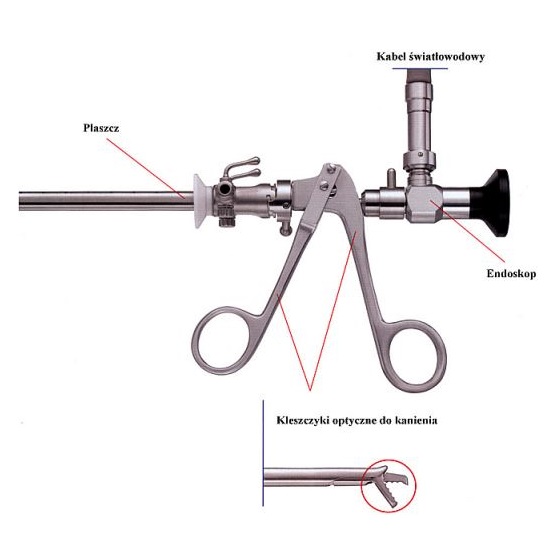 Kabel światłowodowy

Płaszcz

Endoskop

Kleszczyki optyczne do kanienia