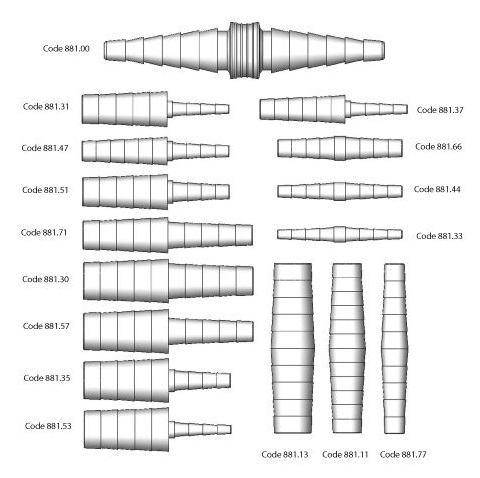 Code 881.00

Code 881.31

Code 881.47

Code 881.51

Code 881.71

Code 881.30

Code 881.57

Code 881.35

Code 881.53

Code 881.37

Code 881.66

Code 881.44

Code 881.33

Code 881.13 Code 881.11 Code 881.77