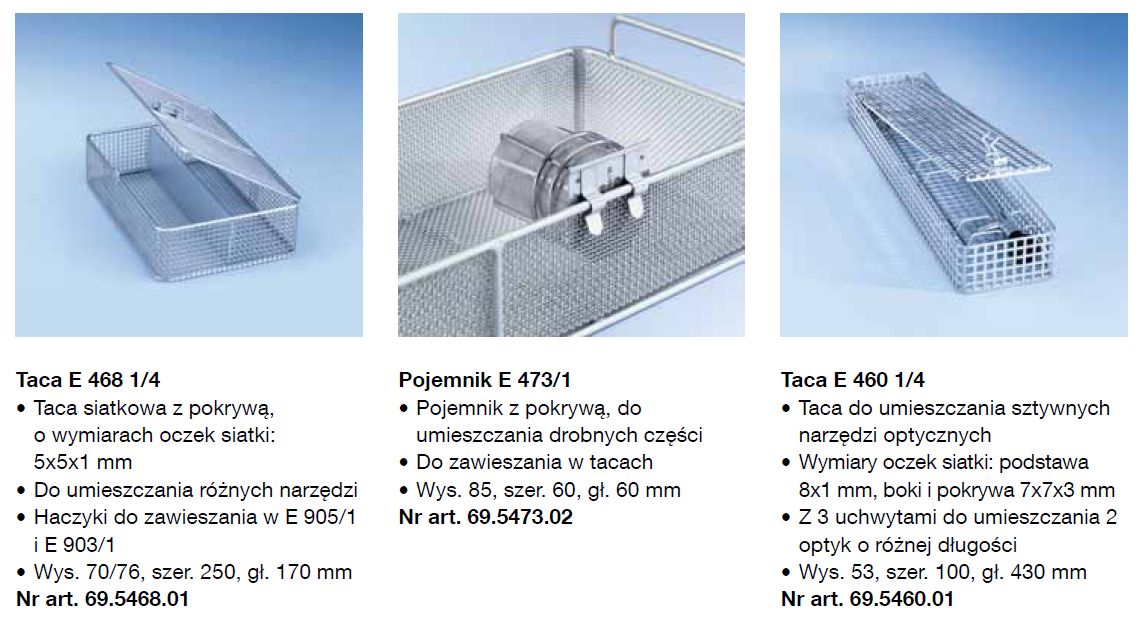 Taca E 468 1/4
• Taca siatkowa z pokrywą, o wymiarach oczek siatki: 5x5x1 mm
• Do umieszczania różnych narzędzi
• Haczyki do zawieszania w E 905/1 i E 903/1
• Wys. 70/76, szer. 250, gł. 170 mm
Nr art. 69.5468.01

Pojemnik E 473/1
• Pojemnik z pokrywą, do umieszczania drobnych części
• Do zawieszania w tacach
• Wys. 85, szer. 60, gł. 60 mm
Nr art. 69.5473.02

Taca E 460 1/4
• Taca do umieszczania sztywnych narzędzi optycznych
• Wymiary oczek siatki: podstawa 8x1 mm, boki i pokrywa 7x7x3 mm
• Z 3 uchwytami do umieszczania 2 optyk o różnej długości
• Wys. 53, szer. 100, gł. 430 mm
Nr art. 69.5460.01