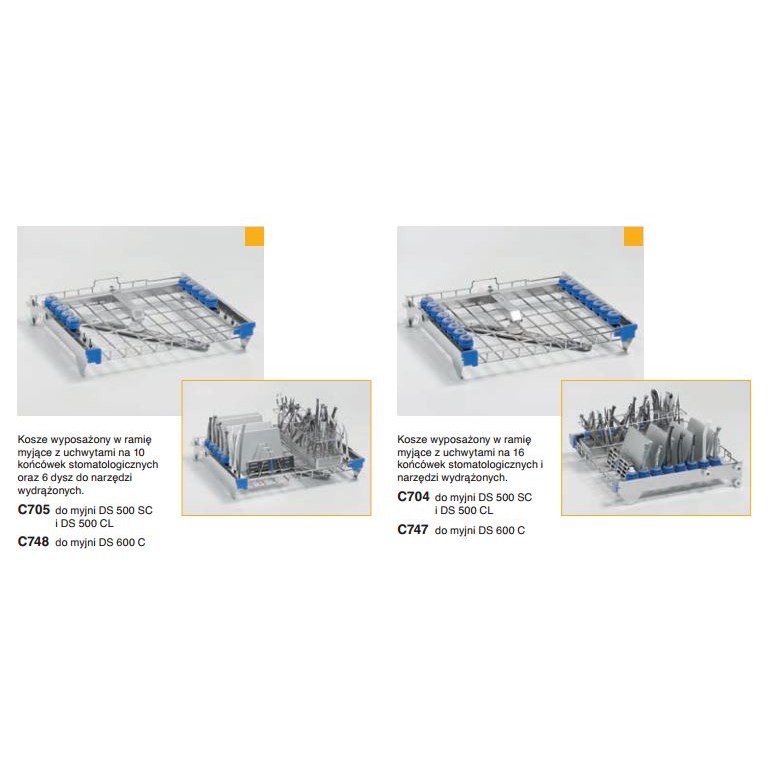 Kosze wyposażony w ramię myjące z uchwytami na 10 końcówek stomatologicznych oraz 6 dysz do narzędzi wydrążonych.

C705 do myjni DS 500 SC i DS 500 CL

C748 do myjni DS 600 C

Kosze wyposażony w ramię myjące z uchwytami na 16 końcówek stomatologicznych i narzędzi wydrążonych.

C704 do myjni DS 500 SC i DS 500 CL

C747 do myjni DS 600 C