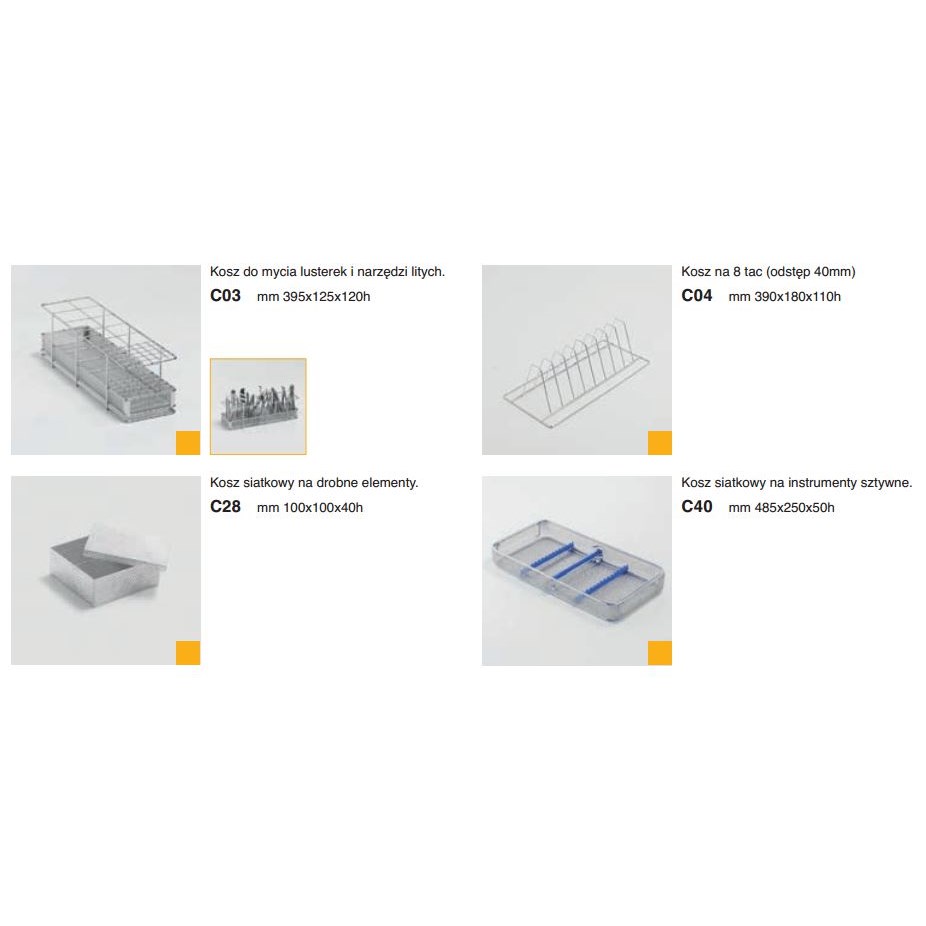 Kosz do mycia lusterek i narzędzi litych.
C03 mm 395x125x120h

Kosz siatkowy na drobne elementy.
C28 mm 100x100x40h

Kosz na 8 tac (odstęp 40mm)
C04 mm 390x180x110h

Kosz siatkowy na instrumenty sztywne.
C40 mm 485x250x50h