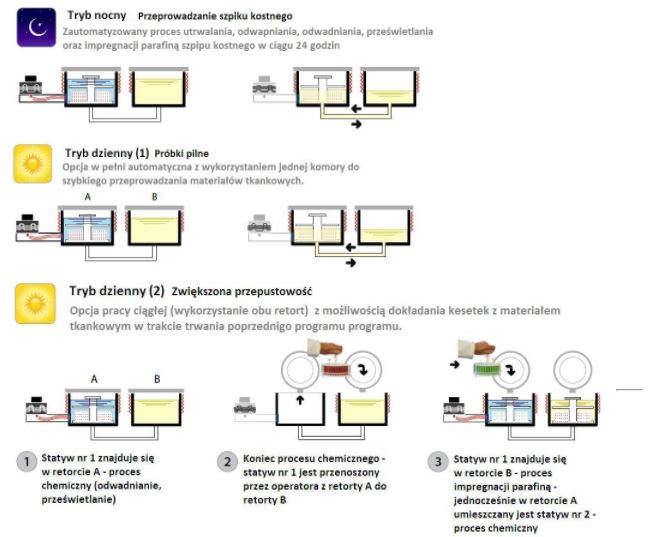 Tryb nocny Przeprowadzanie szpiku kostnego
Zautomatyzowany proces utrwalania, odwapniania, odwadniania, prześwietlania oraz impregnacji parafiną szpipu kostnego w ciągu 24 godzin

Tryb dzienny (1) Próbki pilne
Opcja w pełni automatyczna z wykorzystaniem jednej komory do szybkiego przeprowadzania materiałów tkankowych.

A B

Tryb dzienny (2) Zwiększona przepustowość
Opcja pracy ciągłej (wykorzystanie obu retort) z możliwością dokładania kesetek z materiałem tkankowym w trakcie trwania poprzedniego programu programu.

A B

1 Statyw nr 1 znajduje się w retorcie A - proces chemiczny (odwadnianie, prześwietlanie)

2 Koniec procesu chemicznego - statyw nr 1 jest przenoszony przez operatora z retorty A do retorty B

3 Statyw nr 1 znajduje się w retorcie B - proces impregnacji parafiną - jednocześnie w retorcie A umieszczany jest statyw nr 2 - proces chemiczny