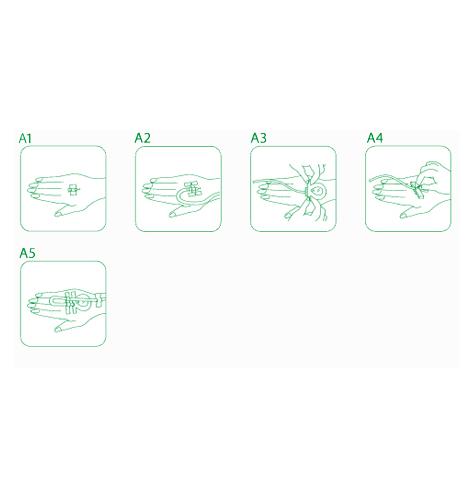 A1

A2

A3

A4

A5