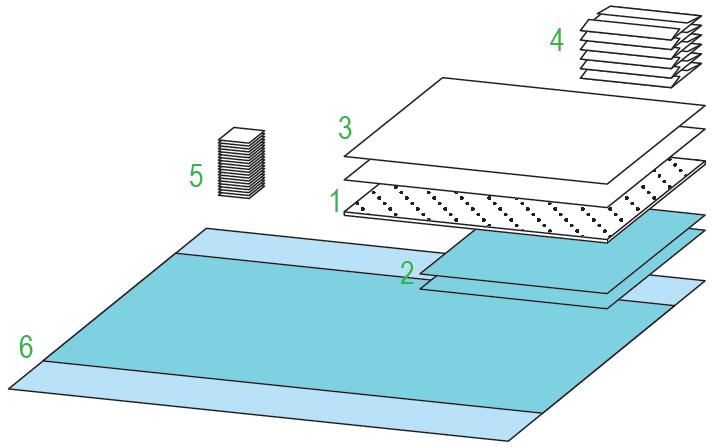 4
3
5
1
2
6