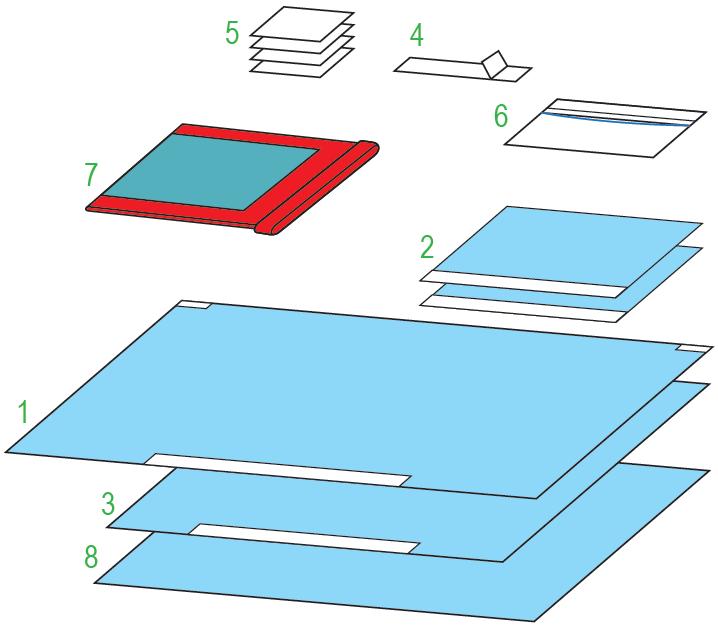 5
4
6
7
2
1
3
8