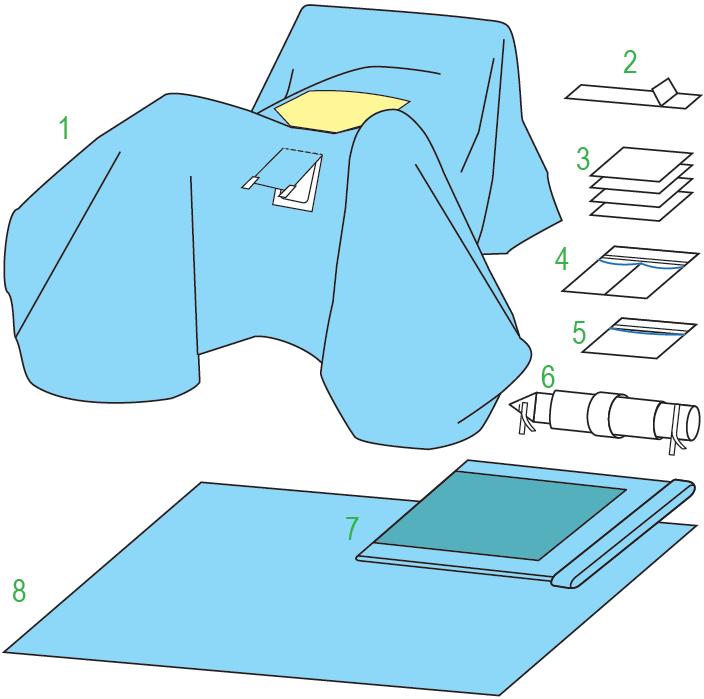 1
2
3
4
5
6
7
8