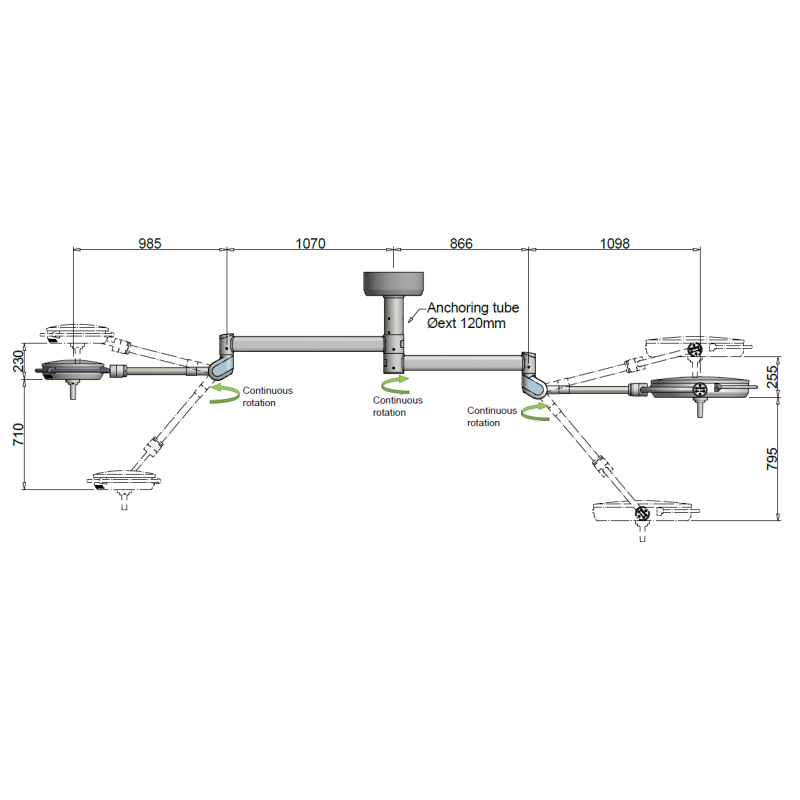 985
1070
866
1098
Anchoring tube
Øext 120mm
230
710
255
795
Continuous rotation
Continuous rotation
Continuous rotation