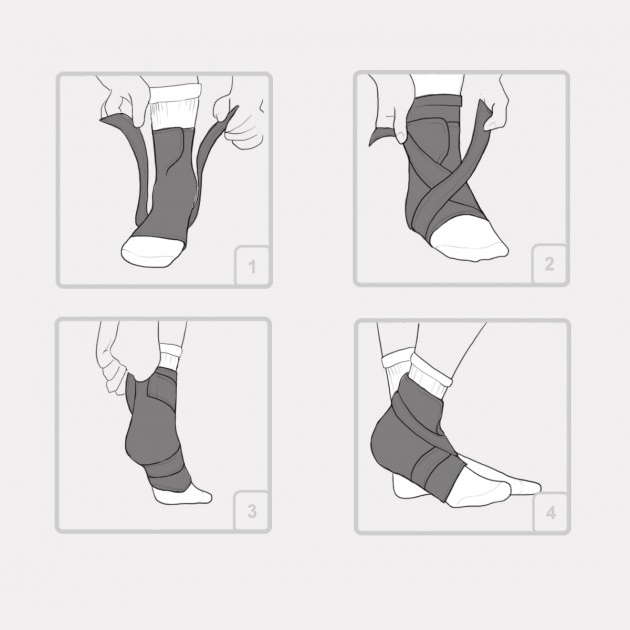 1

2

3

4