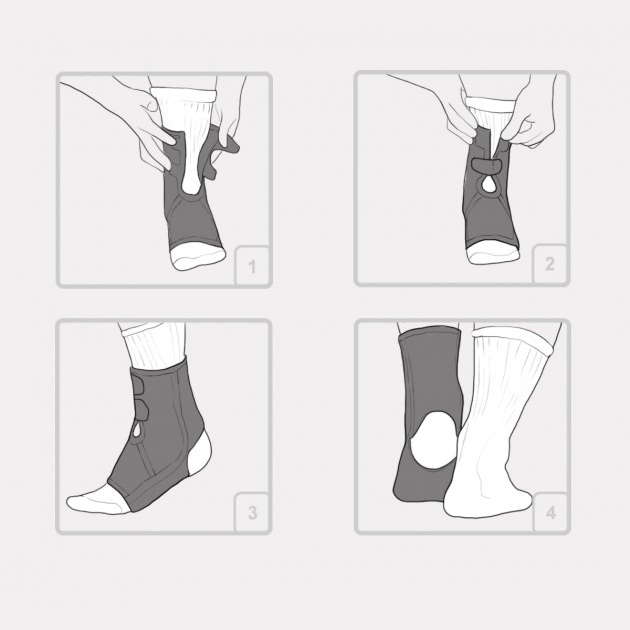 1

2

3

4