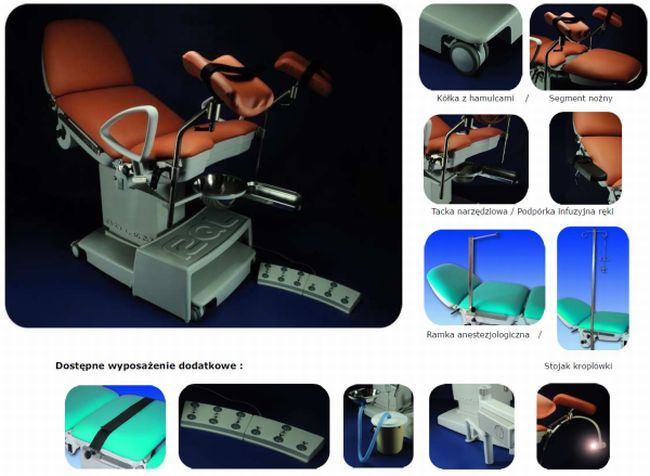 Kółka z hamulcami / Segment nożny

Tacka narzędziowa / Podpórka infuzyjna ręki

Ramka anestezjologiczna /

Stojak kroplówki

Dostępne wyposażenie dodatkowe :