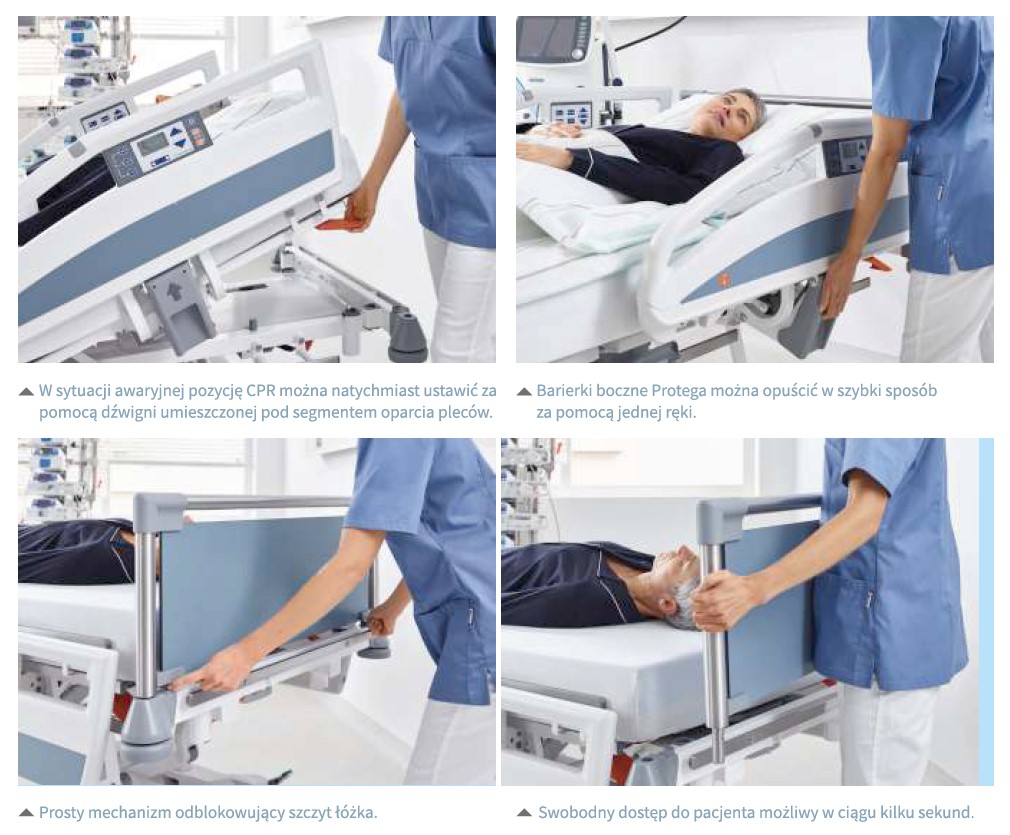 ▲ W sytuacji awaryjnej pozycję CPR można natychmiast ustawić za pomocą dźwigni umieszczonej pod segmentem oparcia pleców.

▲ Barierki boczne Protega można opuścić w szybki sposób za pomocą jednej ręki.

▲ Prosty mechanizm odblokowujący szczyt łóżka.

▲ Swobodny dostęp do pacjenta możliwy w ciągu kilku sekund.