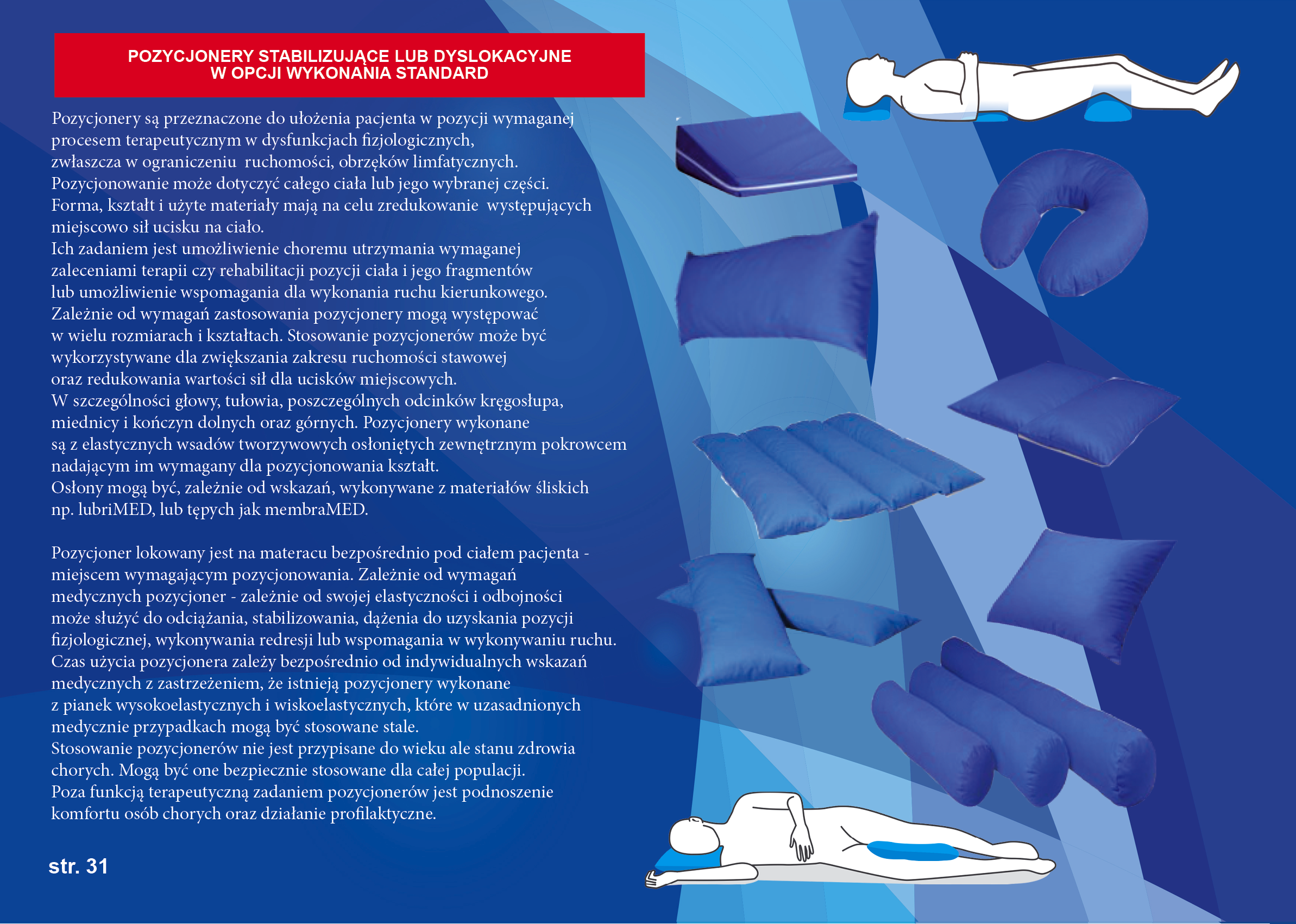 POZYCJONERY STABILIZUJĄCE LUB DYSLOKACYJNE
W OPCJI WYKONANIA STANDARD

Pozycjonery są przeznaczone do ułożenia pacjenta w pozycji wymaganej procesem terapeutycznym w dysfunkcjach fizjologicznych, zwłaszcza w ograniczeniu ruchomości, obrzęków limfatycznych. Pozycjonowanie może dotyczyć całego ciała lub jego wybranej części. Forma, kształt i użyte materiały mają na celu zredukowanie występujących miejscowo sił ucisku na ciało.
Ich zadaniem jest umożliwienie choremu utrzymania wymaganej zaleceniami terapii czy rehabilitacji pozycji ciała i jego fragmentów lub umożliwienie wspomagania dla wykonania ruchu kierunkowego. Zależnie od wymagań zastosowania pozycjonery mogą występować w wielu rozmiarach i kształtach. Stosowanie pozycjonerów może być wykorzystywane dla zwiększania zakresu ruchomości stawowej oraz redukowania wartości sił dla ucisków miejscowych.
W szczególności głowy, tułowia, poszczególnych odcinków kręgosłupa, miednicy i kończyn dolnych oraz górnych. Pozycjonery wykonane są z elastycznych wsadów tworzywowych osłoniętych zewnętrznym pokrowcem nadającym im wymagany dla pozycjonowania kształt.
Osłony mogą być, zależnie od wskazań, wykonywane z materiałów śliskich np. lubriMED, lub tępych jak membraMED.

Pozycjoner lokowany jest na materacu bezpośrednio pod ciałem pacjenta - miejscem wymagającym pozycjonowania. Zależnie od wymagań medycznych pozycjoner - zależnie od swojej elastyczności i odbojności może służyć do odciążania, stabilizowania, dążenia do uzyskania pozycji fizjologicznej, wykonywania redresji lub wspomagania w wykonywaniu ruchu. Czas użycia pozycjonera zależy bezpośrednio od indywidualnych wskazań medycznych z zastrzeżeniem, że istnieją pozycjonery wykonane z pianek wysokoelastycznych i wiskoelastycznych, które w uzasadnionych medycznie przypadkach mogą być stosowane stale.
Stosowanie pozycjonerów nie jest przypisane do wieku ale stanu zdrowia chorych. Mogą być one bezpiecznie stosowane dla całej populacji.
Poza funkcją terapeutyczną zadaniem pozycjonerów jest podnoszenie komfortu osób chorych oraz działanie profilaktyczne.

str. 31