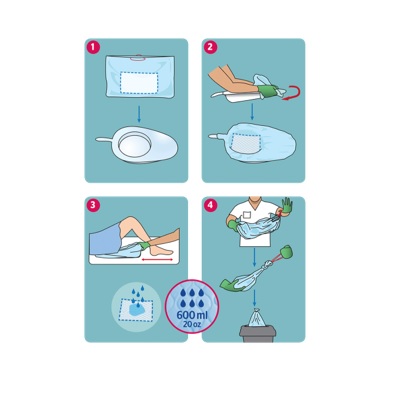 1

2

3

600 ml
20 oz

4