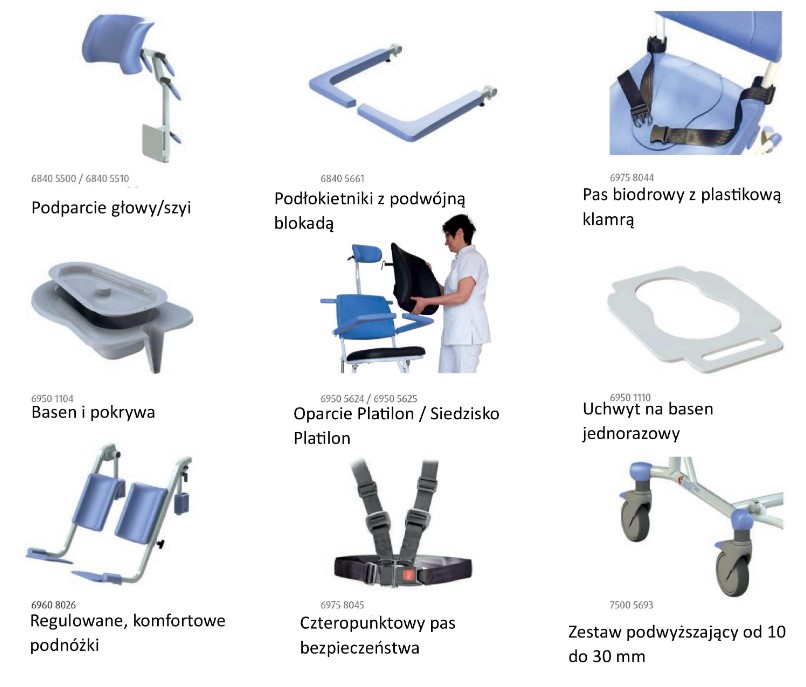 6840 5500 / 6840 5510
Podparcie głowy/szyi

6840 5661
Podłokietniki z podwójną blokadą

6975 8044
Pas biodrowy z plastikową klamrą

6950 1104
Basen i pokrywa

6950 5624 / 6950 5625
Oparcie Platilon / Siedzisko Platilon

6950 1110
Uchwyt na basen jednorazowy

6960 8026
Regulowane, komfortowe podnóżki

6975 8045
Czteropunktowy pas bezpieczeństwa

7500 5693
Zestaw podwyższający od 10 do 30 mm