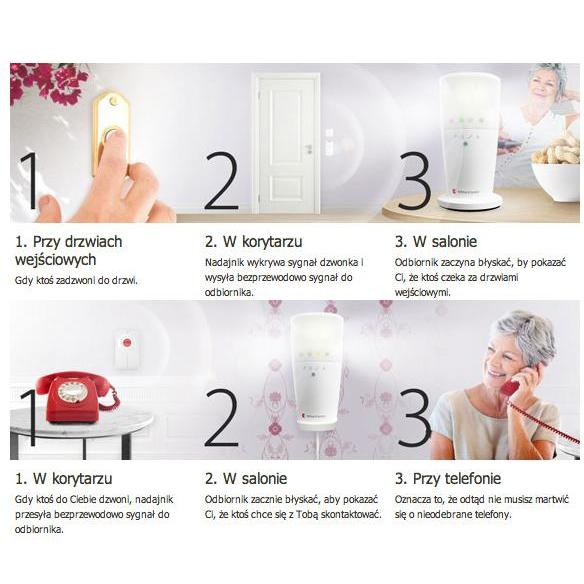 1

2

3

1. Przy drzwiach wejściowych
Gdy ktoś zadzwoni do drzwi.

2. W korytarzu
Nadajnik wykrywa sygnał dzwonka i wysyła bezprzewodowo sygnał do odbiornika.

3. W salonie
Odbiornik zaczyna błyskać, by pokazać Ci, że ktoś czeka za drzwiami wejściowymi.

1

2

3

1. W korytarzu
Gdy ktoś do Ciebie dzwoni, nadajnik przesyła bezprzewodowo sygnał do odbiornika.

2. W salonie
Odbiornik zacznie błyskać, aby pokazać Ci, że ktoś chce się z Tobą skontaktować.

3. Przy telefonie
Oznacza to, że odtąd nie musisz martwić się o nieodebrane telefony.