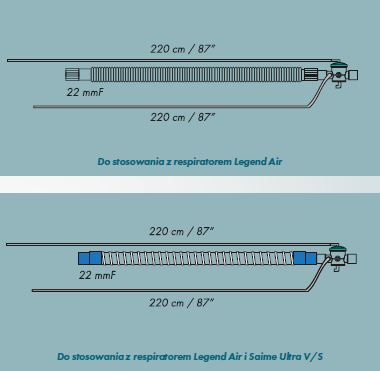 220 cm / 87"

22 mmF

220 cm / 87"

Do stosowania z respiratorem Legend Air

220 cm / 87"

22 mmF

220 cm / 87"

Do stosowania z respiratorem Legend Air i Saime Ultra V/S