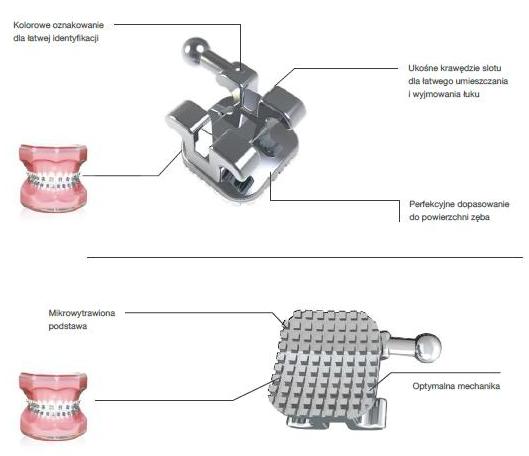 Kolorowe oznakowanie dla łatwej identyfikacji

Ukośne krawędzie slotu dla łatwego umieszczania i wyjmowania łuku

Perfekcyjne dopasowanie do powierzchni zęba

Mikrowytrawiona podstawa

Optymalna mechanika