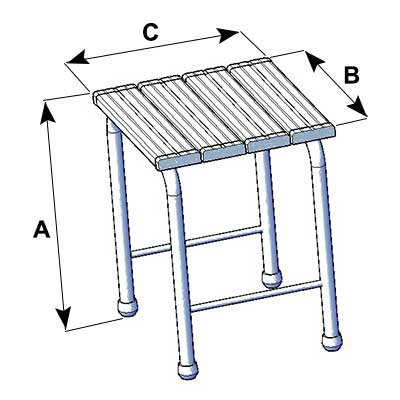 C
B
A