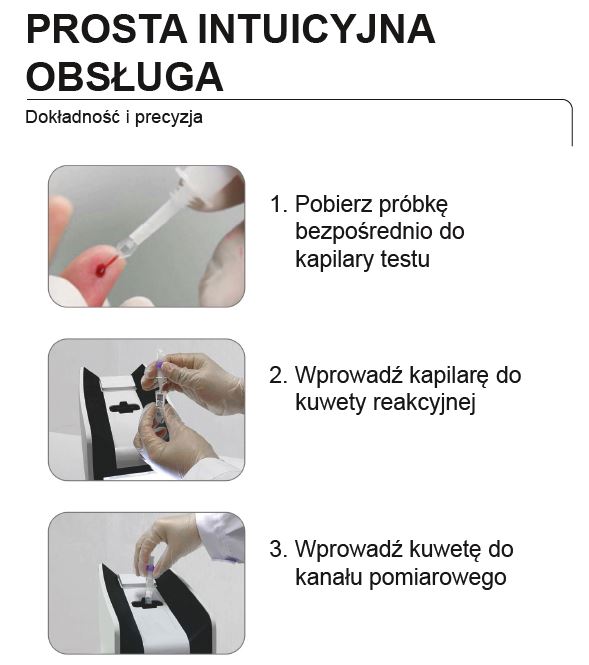 PROSTA INTUICYJNA OBSŁUGA

Dokładność i precyzja

1. Pobierz próbkę bezpośrednio do kapilary testu

2. Wprowadź kapilarę do kuwety reakcyjnej

3. Wprowadź kuwetę do kanału pomiarowego