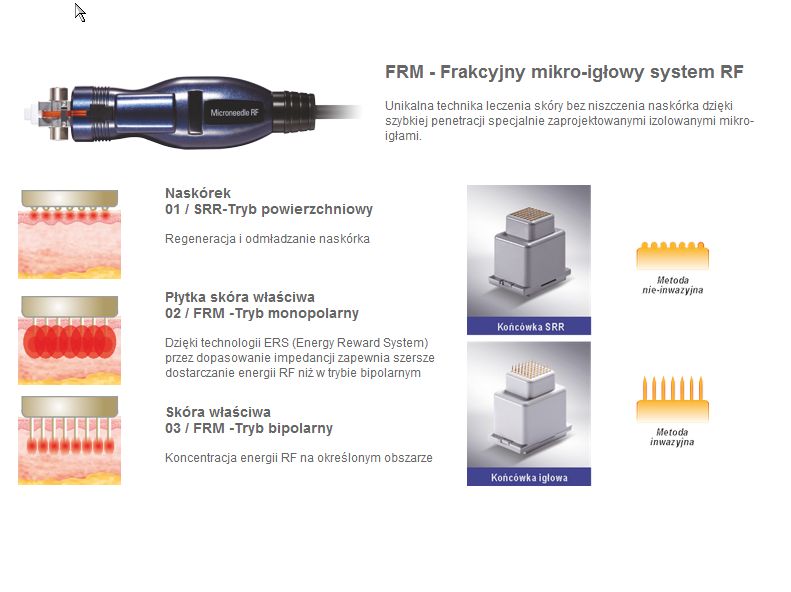 Microneedle RF

FRM - Frakcyjny mikro-igłowy system RF

Unikalna technika leczenia skóry bez niszczenia naskórka dzięki szybkiej penetracji specjalnie zaprojektowanymi izolowanymi mikro-igłami.

Naskórek
01 / SRR-Tryb powierzchniowy

Regeneracja i odmładzanie naskórka

Płytka skóra właściwa
02 / FRM -Tryb monopolarny

Dzięki technologii ERS (Energy Reward System) przez dopasowanie impedancji zapewnia szersze dostarczanie energii RF niż w trybie bipolarnym

Skóra właściwa
03 / FRM -Tryb bipolarny

Koncentracja energii RF na określonym obszarze

Końcówka SRR

Metoda nie-inwazyjna

Końcówka igłowa

Metoda inwazyjna