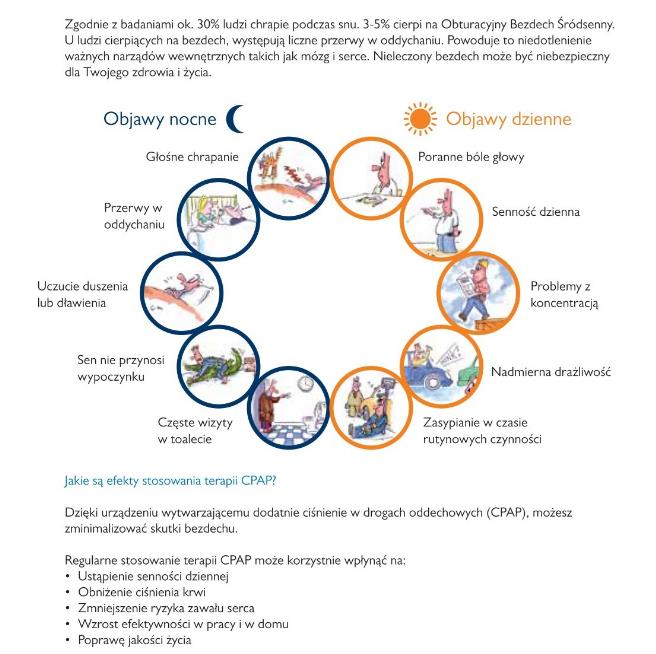 Zgodnie z badaniami ok. 30% ludzi chrapie podczas snu. 3-5% cierpi na Obturacyjny Bezdech Śródsenny. U ludzi cierpiących na bezdech, występują liczne przerwy w oddychaniu. Powoduje to niedotlenienie ważnych narządów wewnętrznych takich jak mózg i serce. Nieleczony bezdech może być niebezpieczny dla Twojego zdrowia i życia.

Objawy nocne

Głośne chrapanie

Przerwy w oddychaniu

Uczucie duszenia lub dławienia

Sen nie przynosi wypoczynku

Częste wizyty w toalecie

Objawy dzienne

Poranne bóle głowy

Senność dzienna

Problemy z koncentracją

Nadmierna drażliwość

Zasypianie w czasie rutynowych czynności

Jakie są efekty stosowania terapii CPAP?

Dzięki urządzeniu wytwarzającemu dodatnie ciśnienie w drogach oddechowych (CPAP), możesz zminimalizować skutki bezdechu.

Regularne stosowanie terapii CPAP może korzystnie wpłynąć na:
• Ustąpienie senności dziennej
• Obniżenie ciśnienia krwi
• Zmniejszenie ryzyka zawału serca
• Wzrost efektywności w pracy i w domu
• Poprawę jakości życia