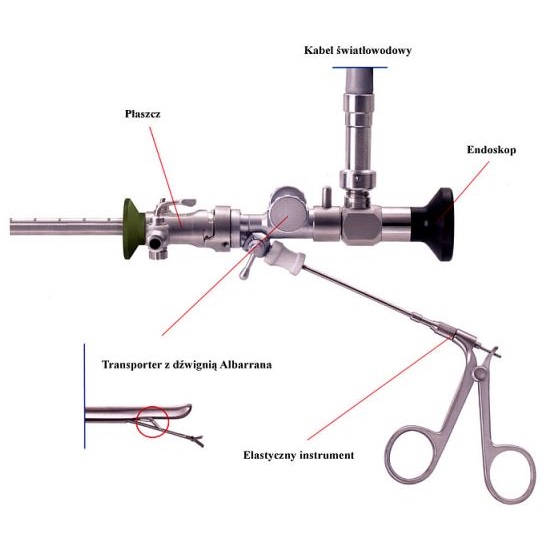 Kabel światłowodowy

Płaszcz

Endoskop

Transporter z dźwignią Albarrana

Elastyczny instrument