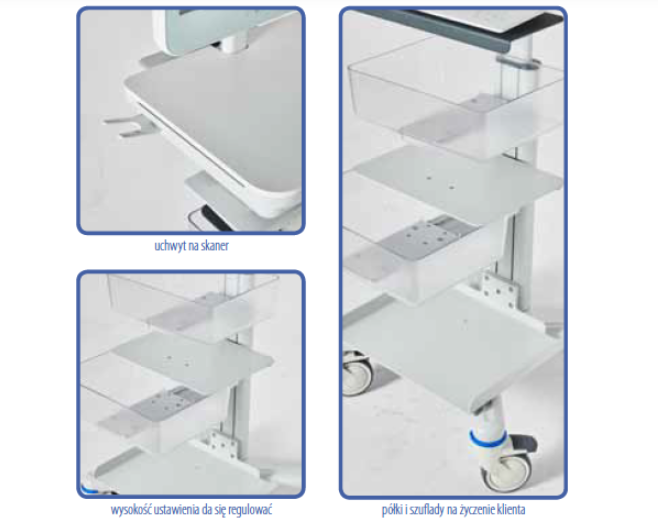 uchwyt na skaner

wysokość ustawienia da się regulować

półki i szuflady na życzenie klienta