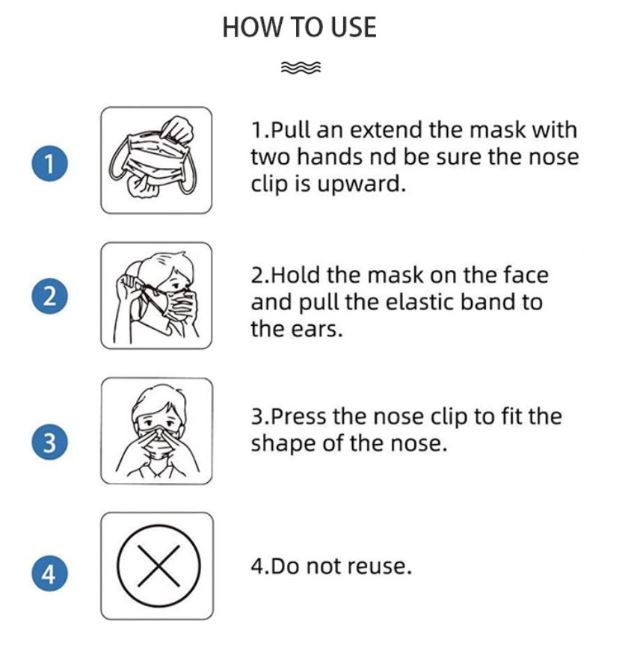 HOW TO USE

1

1.Pull an extend the mask with two hands nd be sure the nose clip is upward.

2

2.Hold the mask on the face and pull the elastic band to the ears.

3

3.Press the nose clip to fit the shape of the nose.

4

4.Do not reuse.