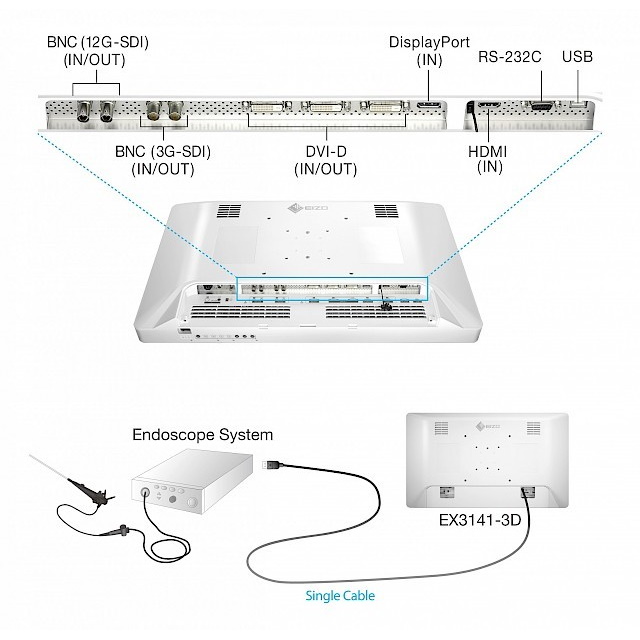 BNC (12G-SDI)
(IN/OUT)

DisplayPort
(IN)

RS-232C

USB

BNC (3G-SDI)
(IN/OUT)

DVI-D
(IN/OUT)

HDMI
(IN)

EIZO

Endoscope System

EIZO

EX3141-3D

Single Cable