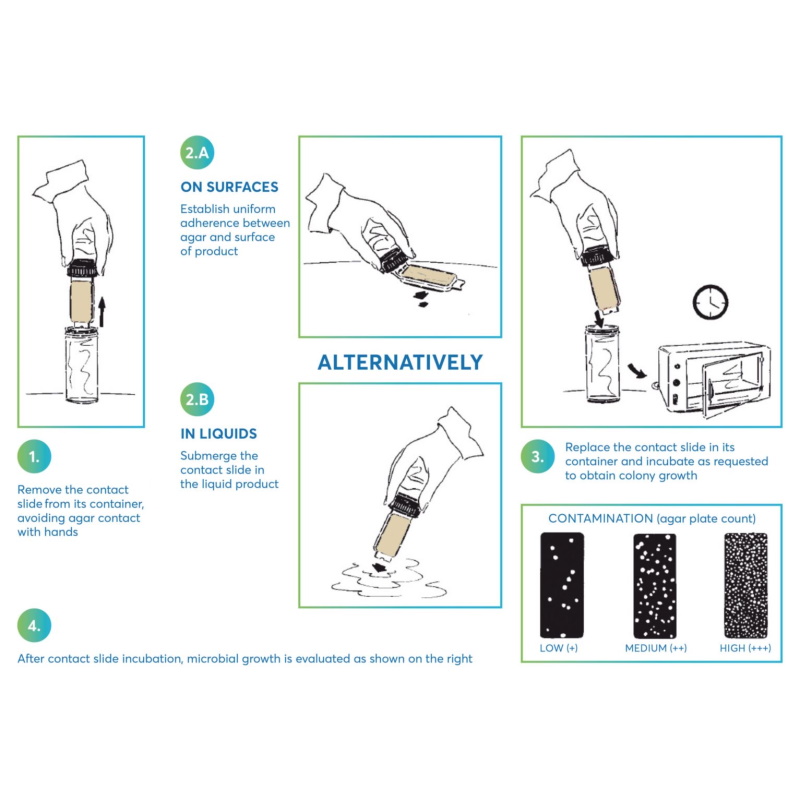 1.

Remove the contact slide from its container, avoiding agar contact with hands

2.A

ON SURFACES

Establish uniform adherence between agar and surface of product

ALTERNATIVELY

2.B

IN LIQUIDS

Submerge the contact slide in the liquid product

3.

Replace the contact slide in its container and incubate as requested to obtain colony growth

CONTAMINATION (agar plate count)

LOW (+)

MEDIUM (++)

HIGH (+++)

4.

After contact slide incubation, microbial growth is evaluated as shown on the right