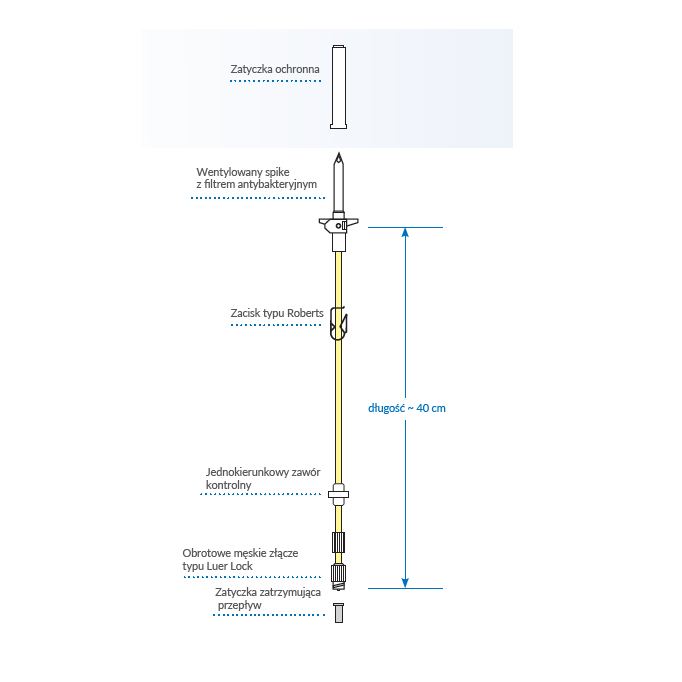 Zatyczka ochronna

Wentylowany spike
z filtrem antybakteryjnym

Zacisk typu Roberts

długość ~ 40 cm

Jednokierunkowy zawór
kontrolny

Obrotowe męskie złącze
typu Luer Lock

Zatyczka zatrzymująca
przepływ