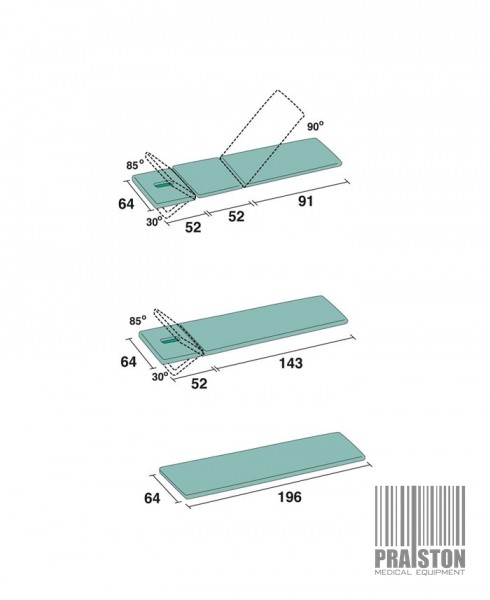 90°
85°
64
30°
52
52
91

85°
64
30°
52
143

64
196

PRAISTON
MEDICAL EQUIPMENT