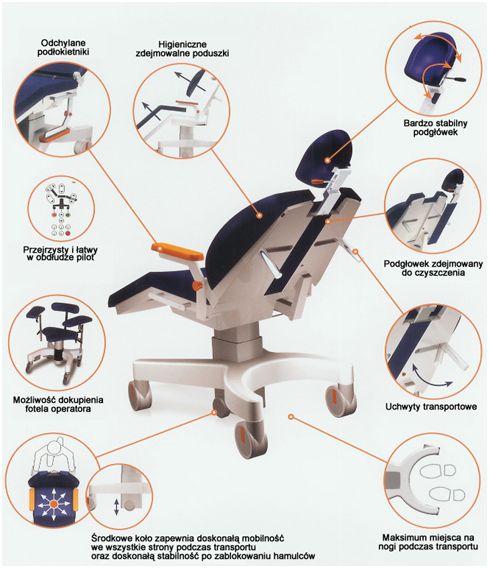 Odchylane podłokietniki

Higieniczne zdejmowalne poduszki

Bardzo stabilny podgłówek

Przejrzysty i łatwy w obdłudze pilot

Podgłowek zdejmowany do czyszczenia

Możliwość dokupienia fotela operatora

Uchwyty transportowe

Środkowe koło zapewnia doskonałą mobilność we wszystkie strony podczas transportu oraz doskonałą stabilność po zablokowaniu hamulców

Maksimum miejsca na nogi podczas transportu