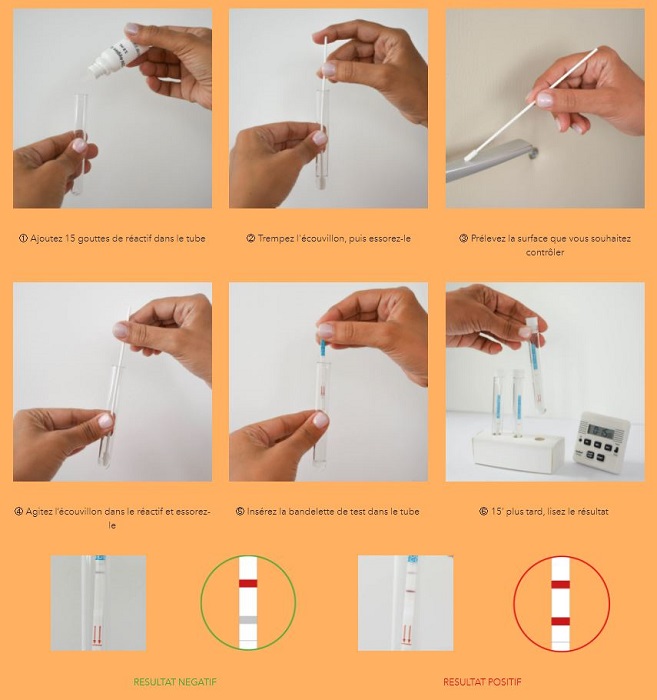 ① Ajoutez 15 gouttes de réactif dans le tube

② Trempez l'écouvillon, puis essorez-le

③ Prélevez la surface que vous souhaitez contrôler

④ Agitez l'écouvillon dans le réactif et essorez-le

⑤ Insérez la bandelette de test dans le tube

⑥ 15' plus tard, lisez le résultat

RESULTAT NEGATIF

RESULTAT POSITIF