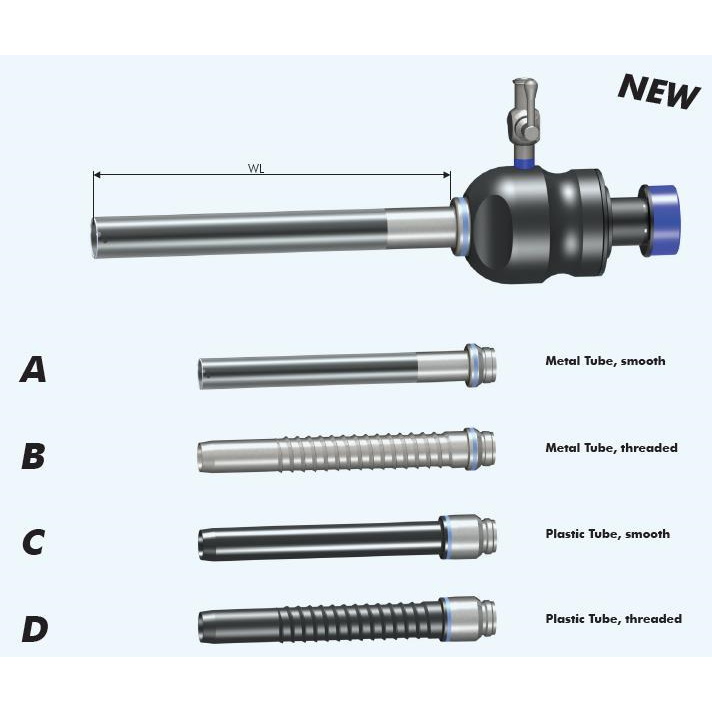 NEW

WL

A Metal Tube, smooth

B Metal Tube, threaded

C Plastic Tube, smooth

D Plastic Tube, threaded