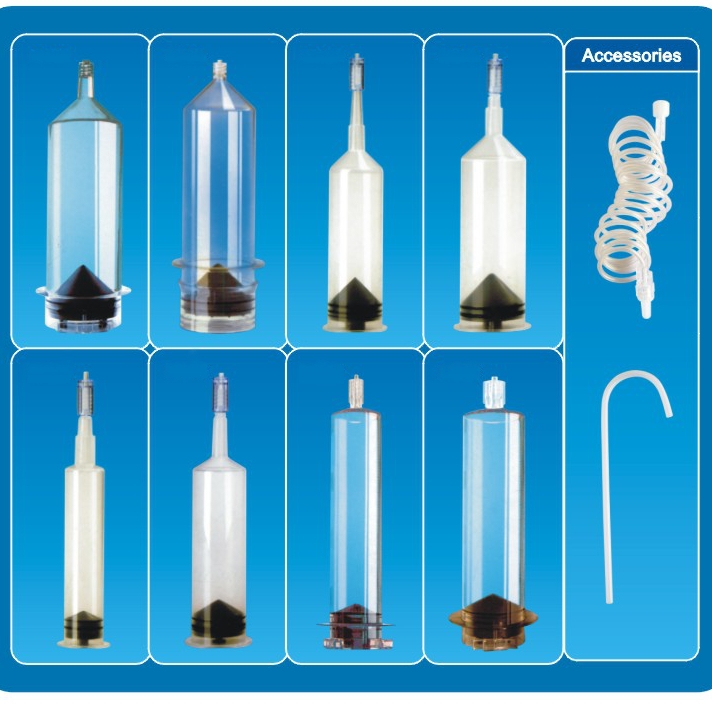 Accessories