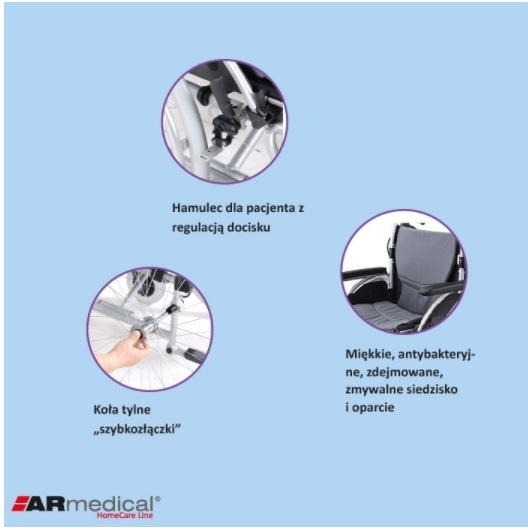 Hamulec dla pacjenta z regulacją docisku

Koła tylne „szybkozłączki"

Miękkie, antybakteryjne, zdejmowane, zmywalne siedzisko i oparcie

ARmedical®
HomeCare Line