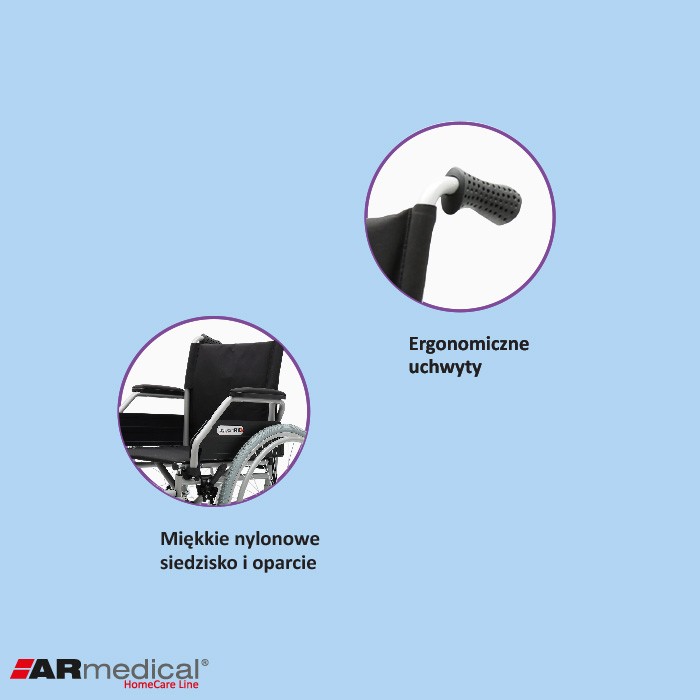 Ergonomiczne uchwyty

Miękkie nylonowe siedzisko i oparcie

ARmedical®
HomeCare Line