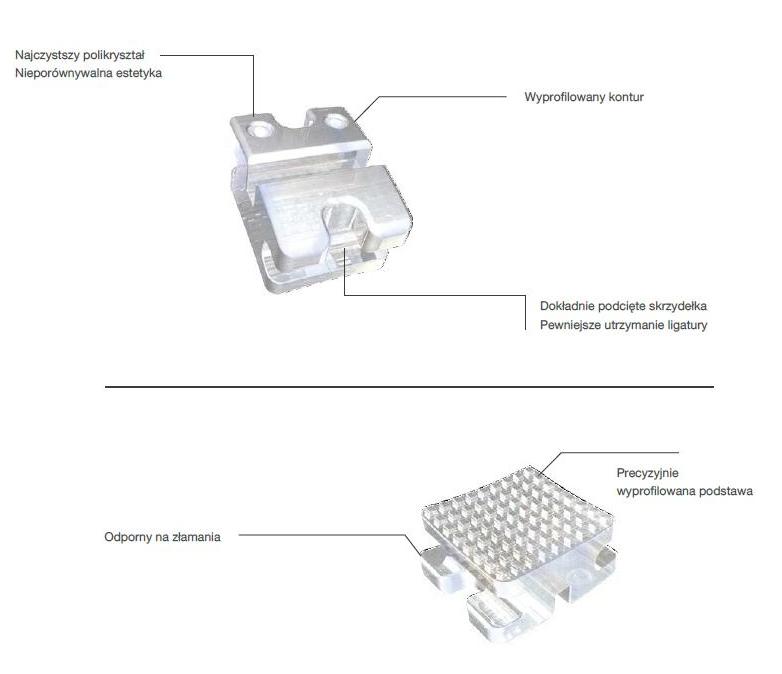 Najczystszy polikryształ
Nieporównywalna estetyka

Wyprofilowany kontur

Dokładnie podcięte skrzydełka
Pewniejsze utrzymanie ligatury

Precyzyjnie
wyprofilowana podstawa

Odporny na złamania