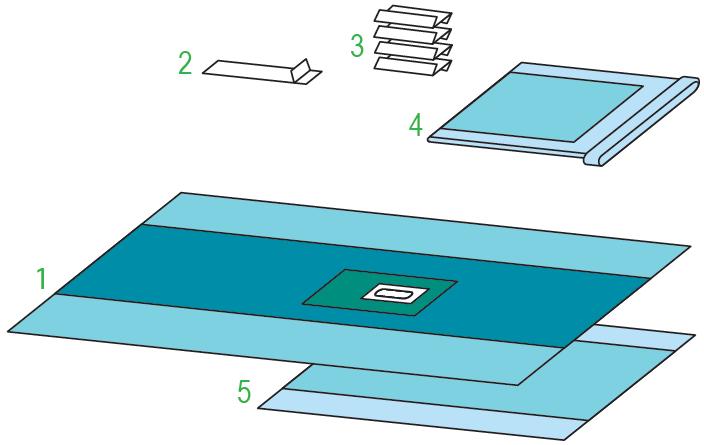 2
3
4
1
5