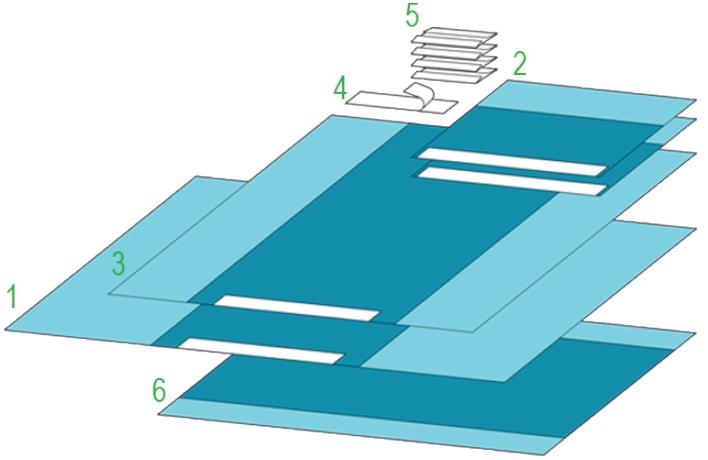 5
2
4
3
1
6