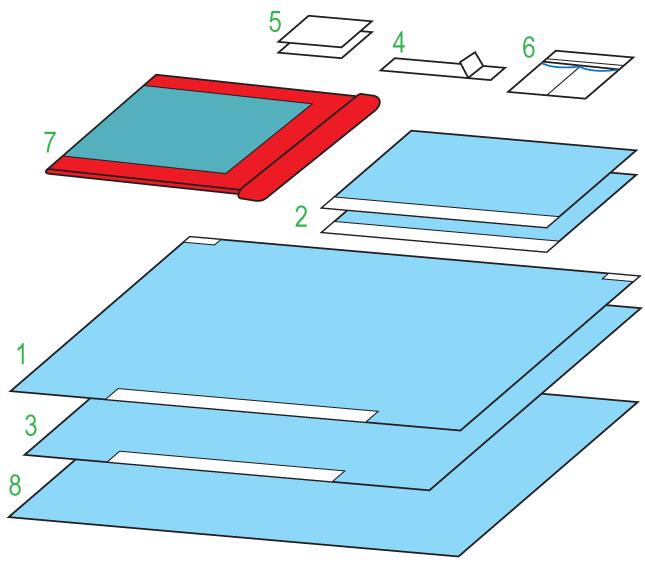 5
4
6
7
2
1
3
8