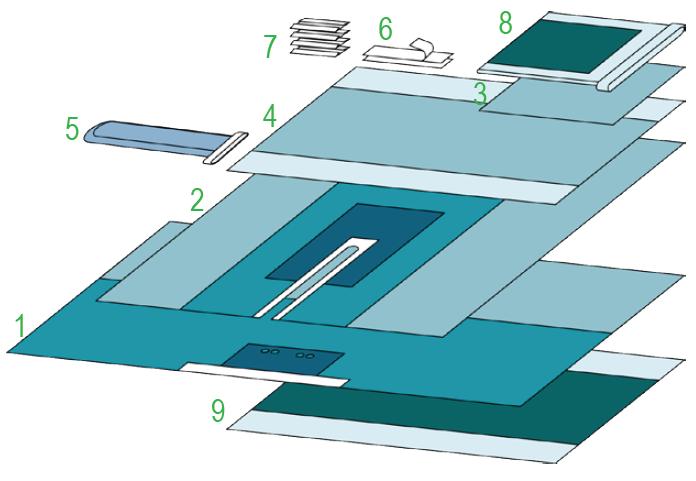 7
6
8
3
5
4
2
1
9