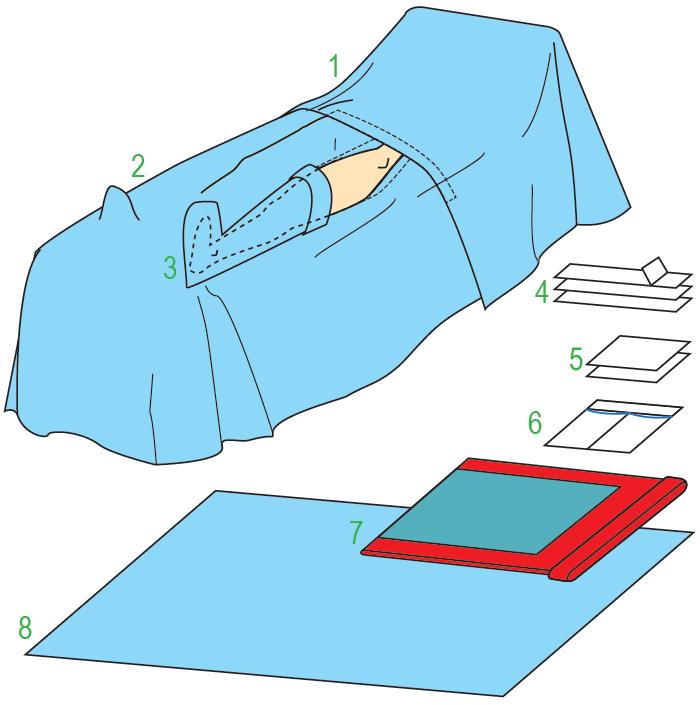 1
2
3
4
5
6
7
8